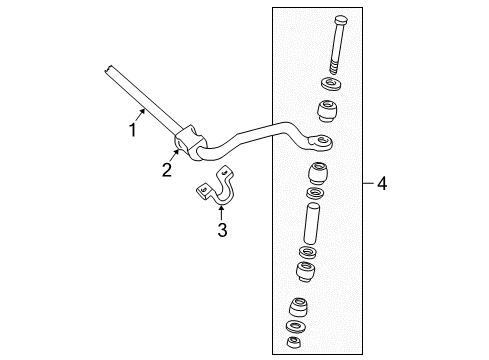 1
2
3
4