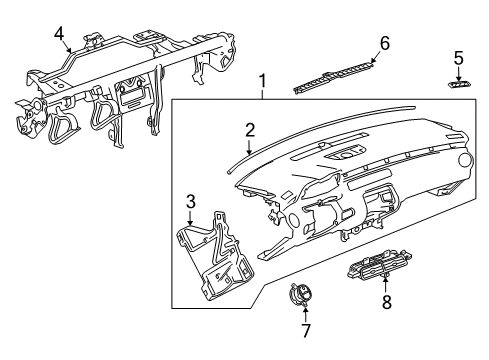 4
6
5
1
2
3
8
7