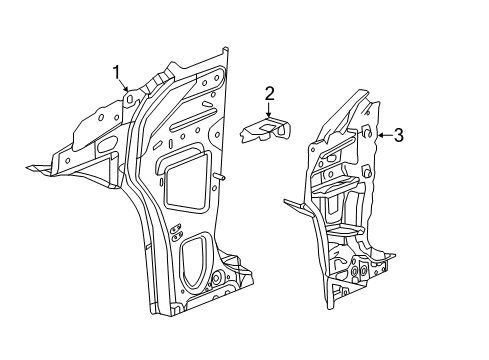 1
2
3