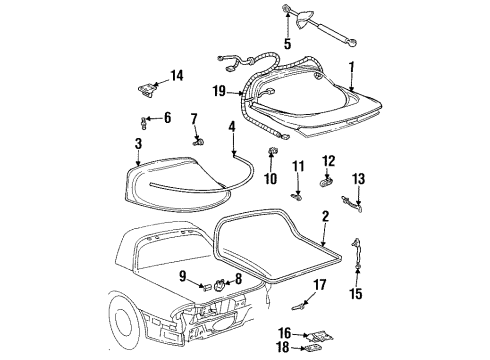 5
1
14
19
6
7
4
3
10
11
12
13
2
9
8
17
15
16
18