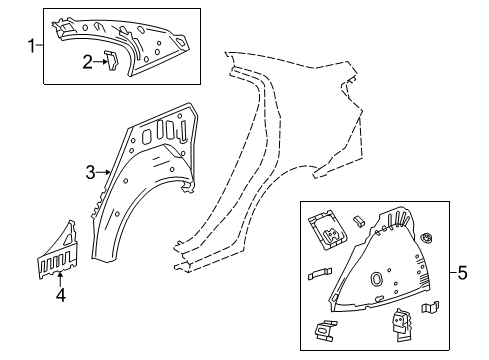 1
2
3
4
5