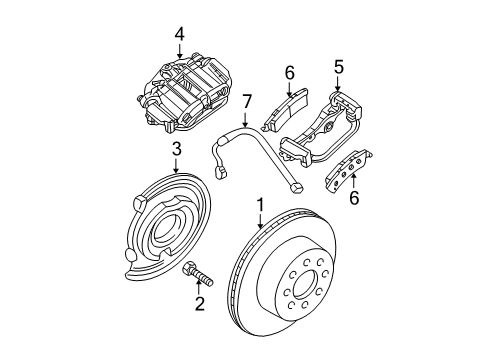 4
6
5
7
3
6
1
2