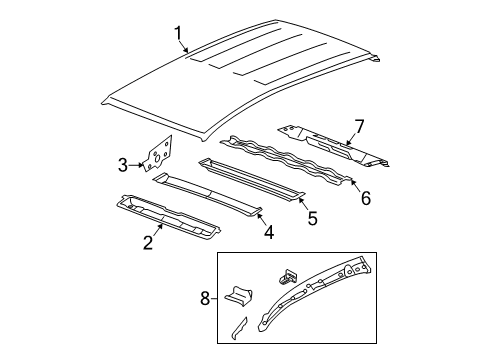 1
7
3
6
5
4
2
8