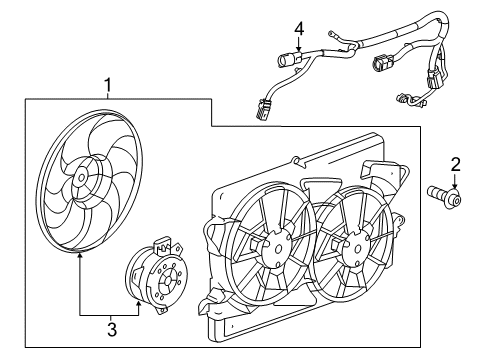 4
1
2
3