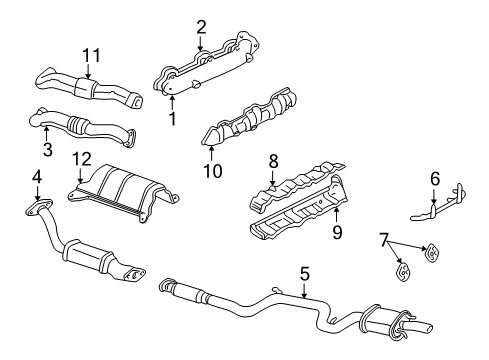 2
11
1
3
10
12
8
4
6
9
7
5