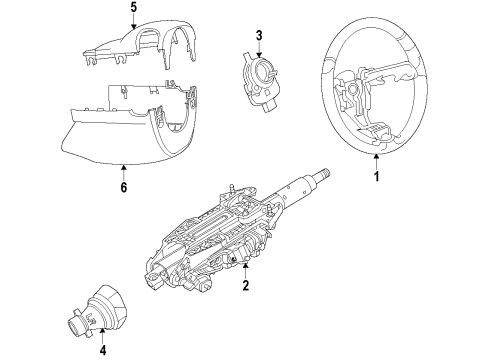 5
3
6
1
2
4