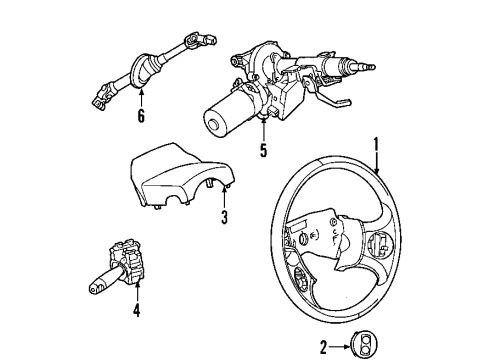 6
5
1
3
4
2