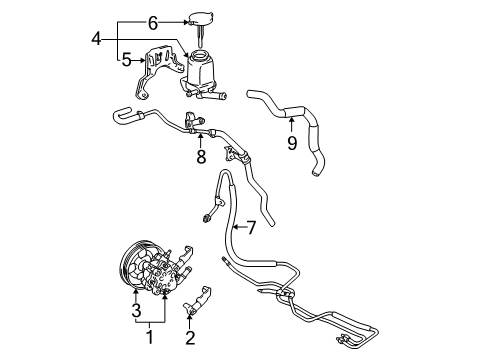 6
4
5
9
8
7
3
1
2