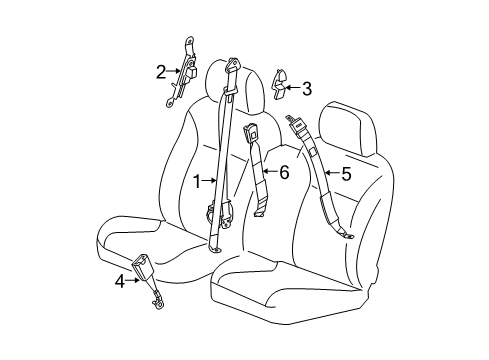 2
3
1
6
5
4