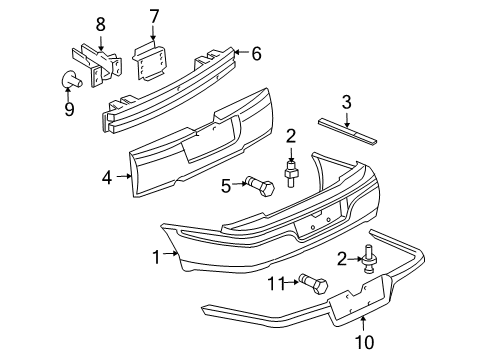 8
7
6
9
3
2
4
5
1
2
11
10