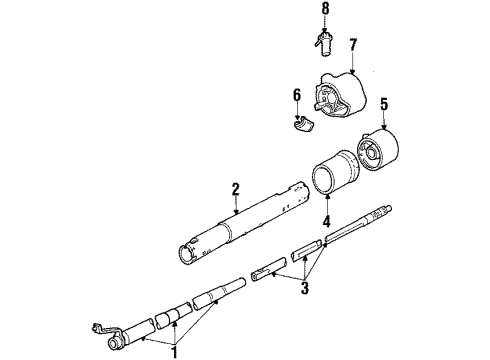 8
7
6
5
2
4
3
1