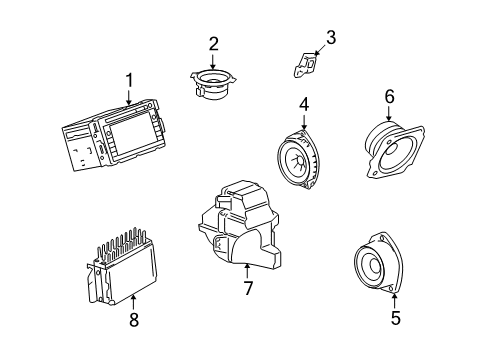 2
3
1
4
6
7
8
5