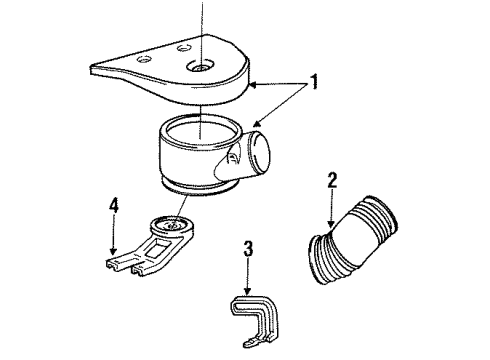 1
2
4
3