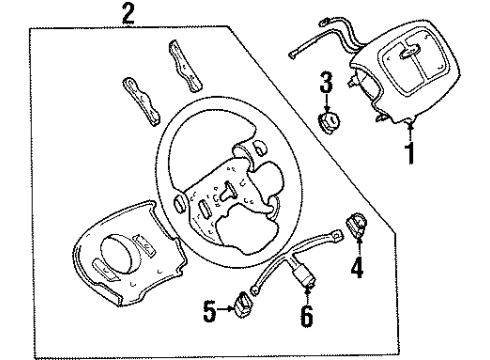 2
3
1
4
5
6