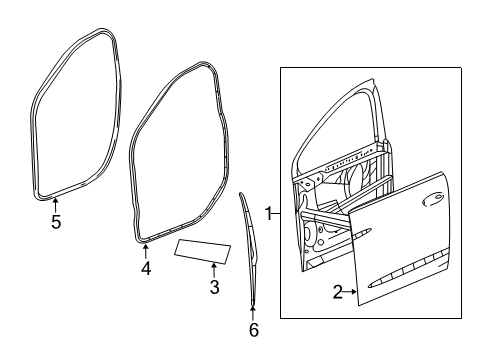 5
4
3
6
1
2