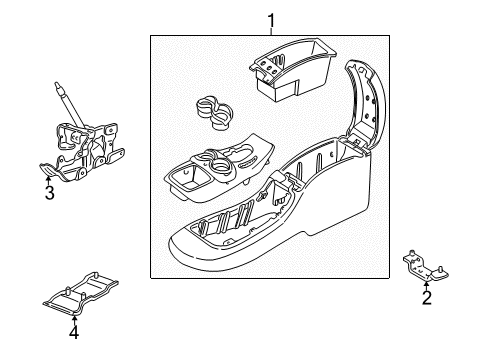 1
3
2
4