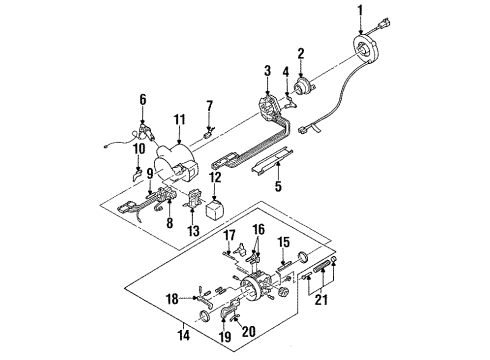 1
2
3
4
6
7
11
10
9
12
5
8
13
17
16
15
18
21
14
19
20