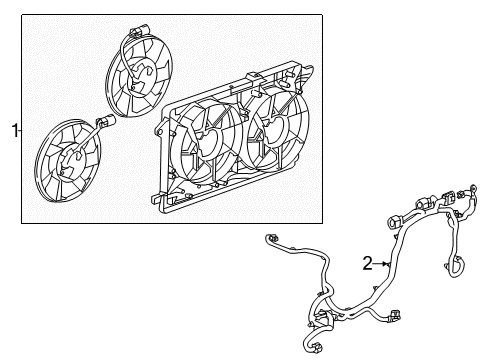 1
2