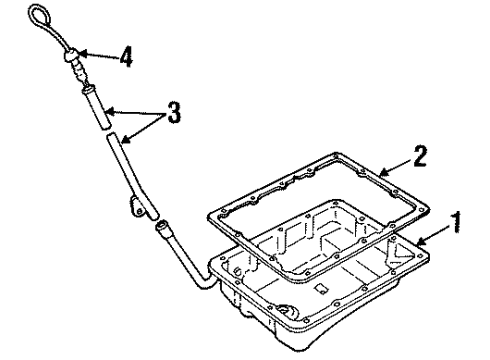 4
3
2
1