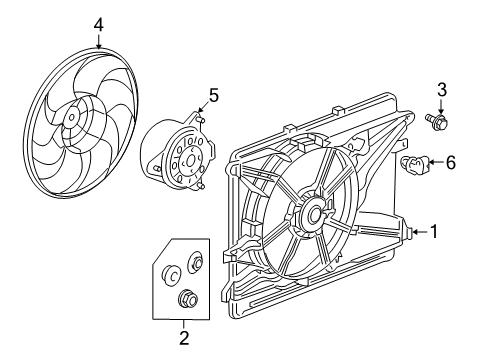 4
5
3
6
1
2