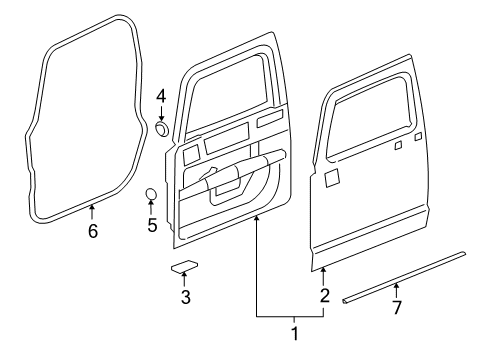 4
6
5
3
2
7
1