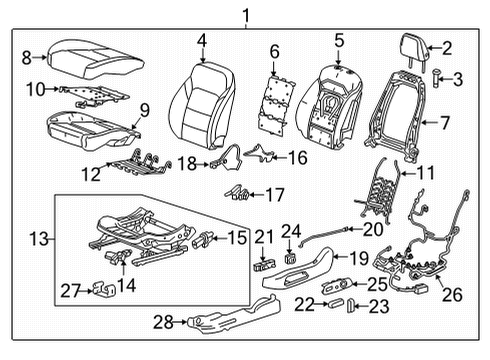 1
8
4
6
5
2
3
10
9
7
12
18
16
11
17
13
15
21
24
20
19
14
27
25
26
22
23
28