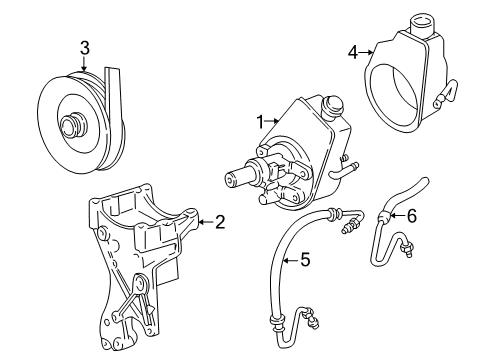 3
4
1
2
6
5