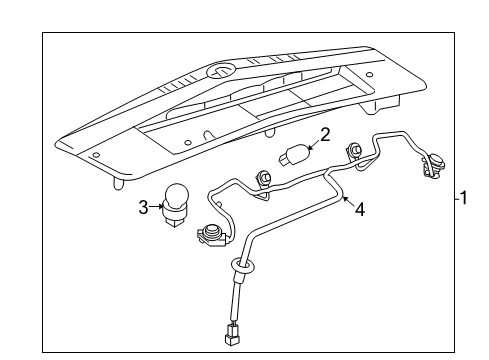 2
3
4
1