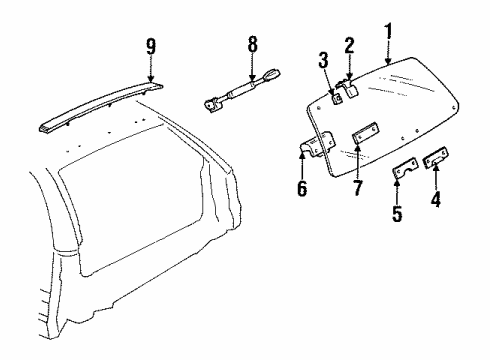 9
8
3
2
1
6
7
5
4