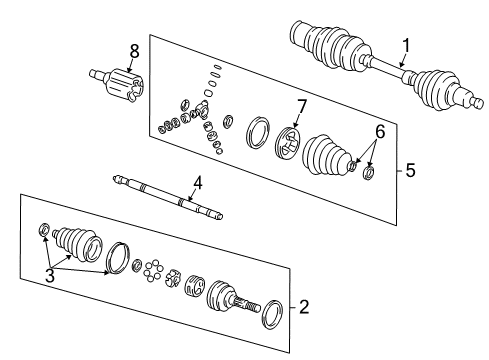 8
1
7
6
5
4
3
2