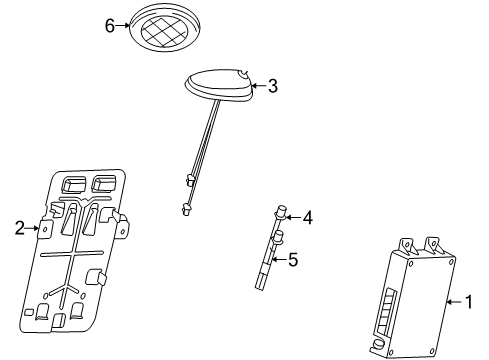 6
3
2
4
5
1