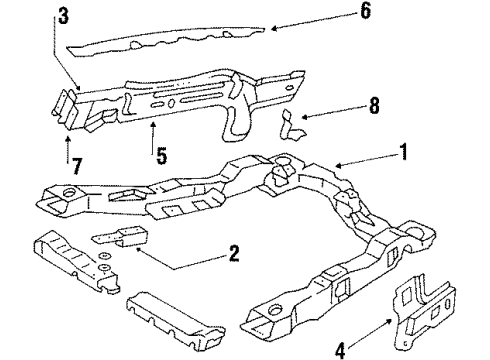 3
6
8
7
5
1
2
4