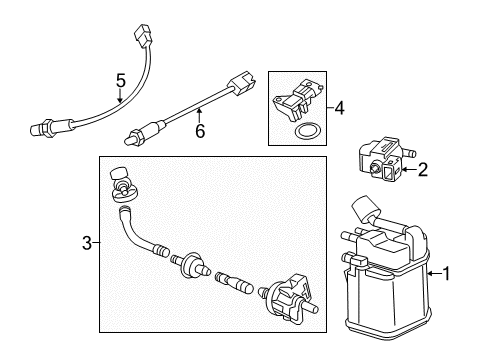 5
6
4
2
3
1