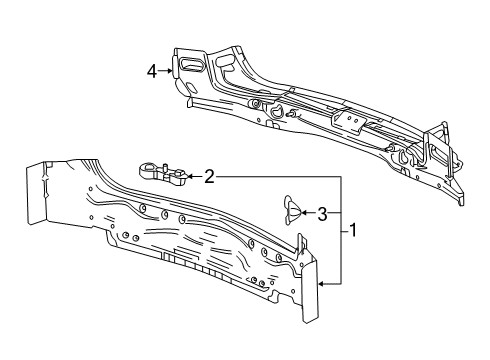 4
2
3
1