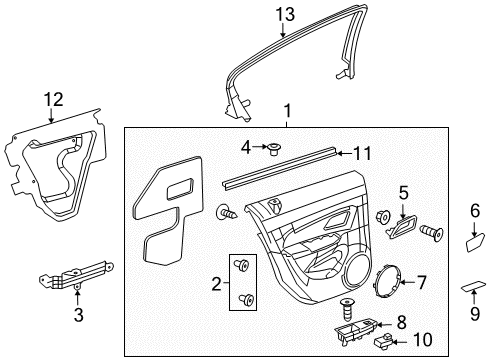 13
12
1
4
11
5
6
2
7
3
9
8
10