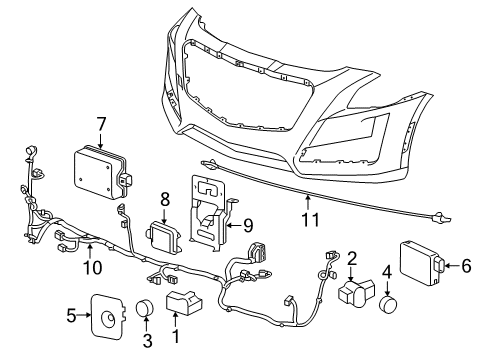 7
8
9
11
10
2
4
6
5
3
1