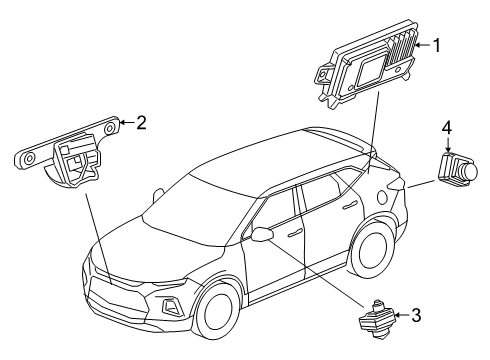 1
2
4
3