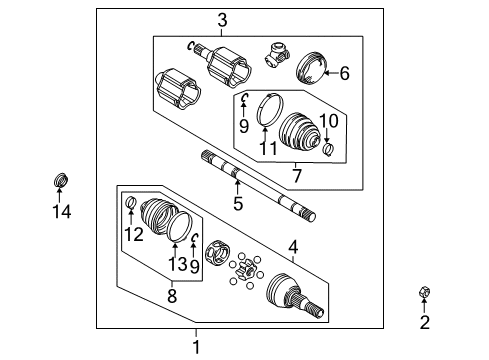 3
6
9
10
11
7
5
14
12
13
9
4
8
2
1