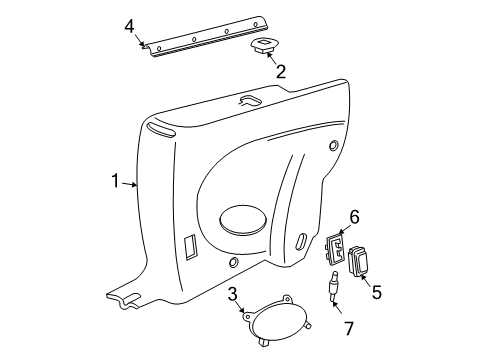 4
2
1
6
5
3
7