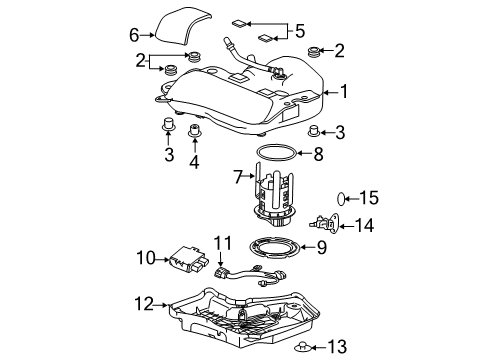 6
5
2
2
1
3
3
4
8
7
15
14
11
10
9
12
13