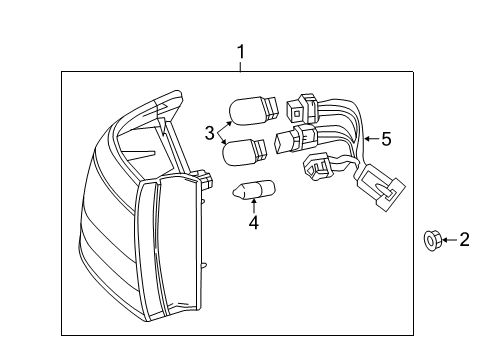 1
3
5
4
2