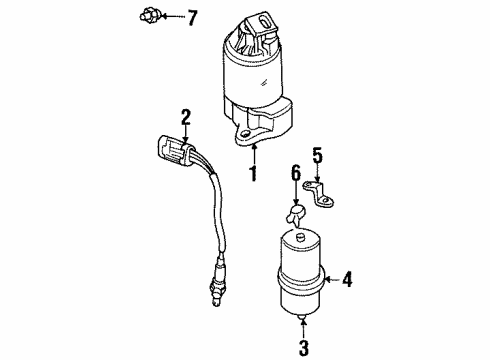 7
2
1
5
6
4
3