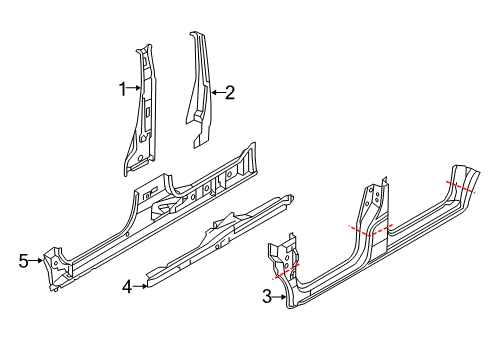 1
2
5
4
3