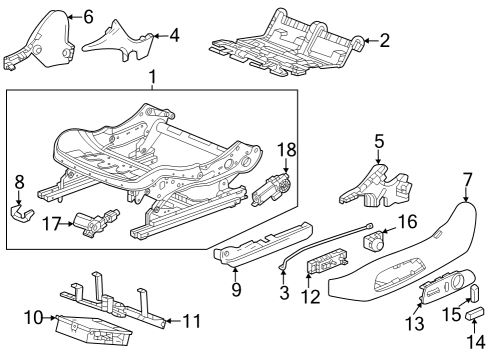 6
4
2
1
18
5
8
7
17
16
9
3
12
10
11
13
15
14