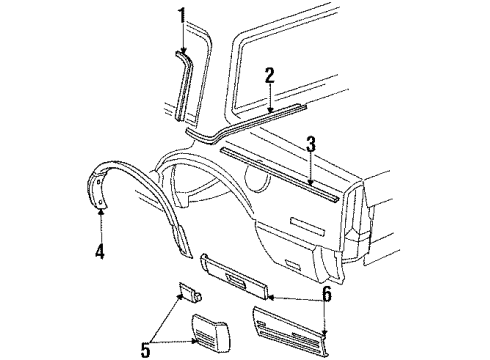 1
2
3
4
6
5