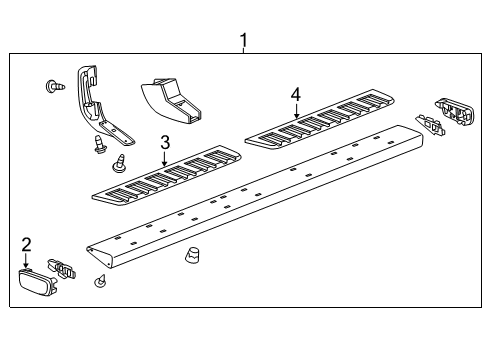 1
4
3
2