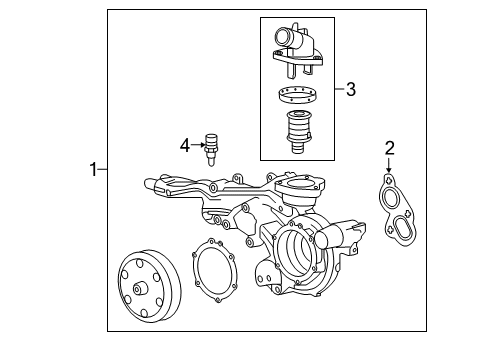 3
4
2
1