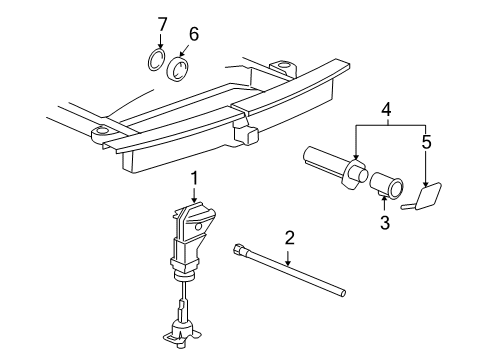 7
6
4
5
1
3
2