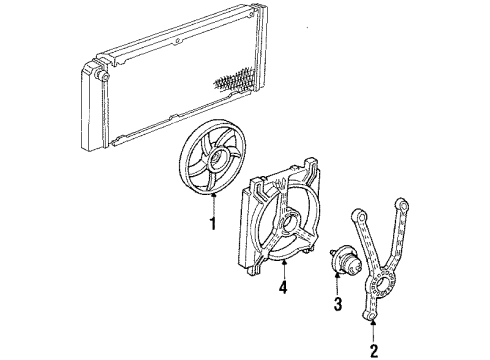 1
4
3
2