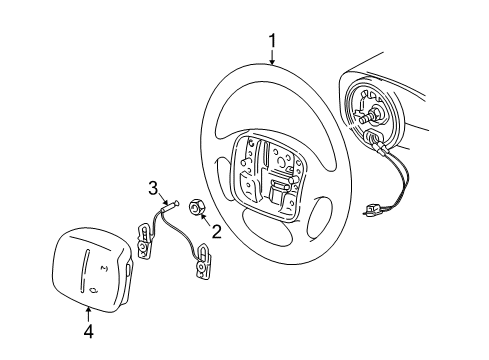 1
3
2
4